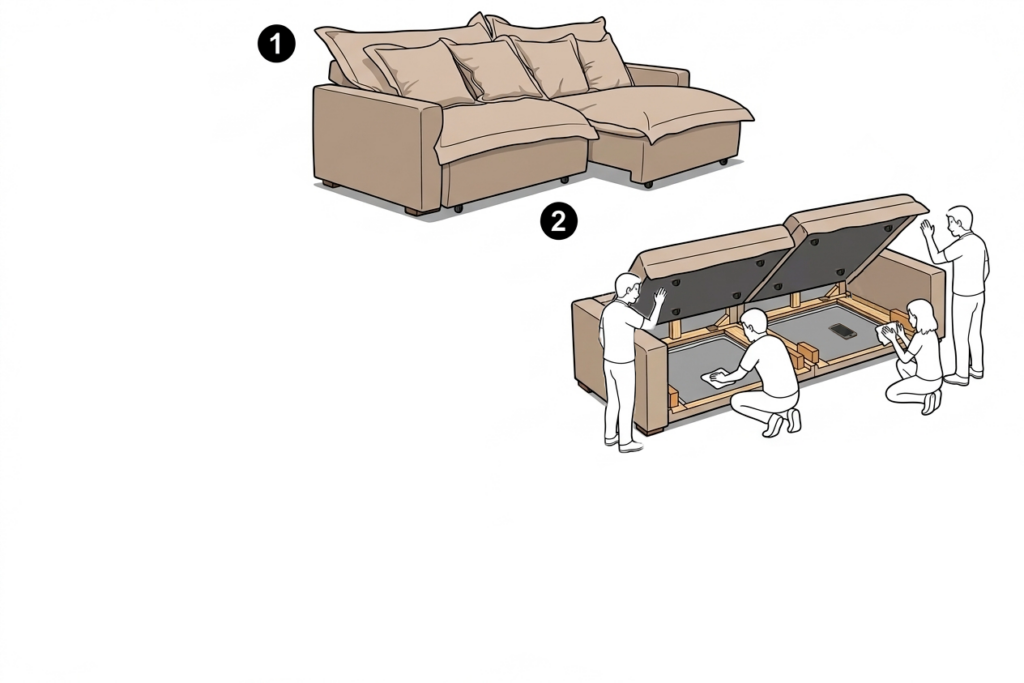 1

2